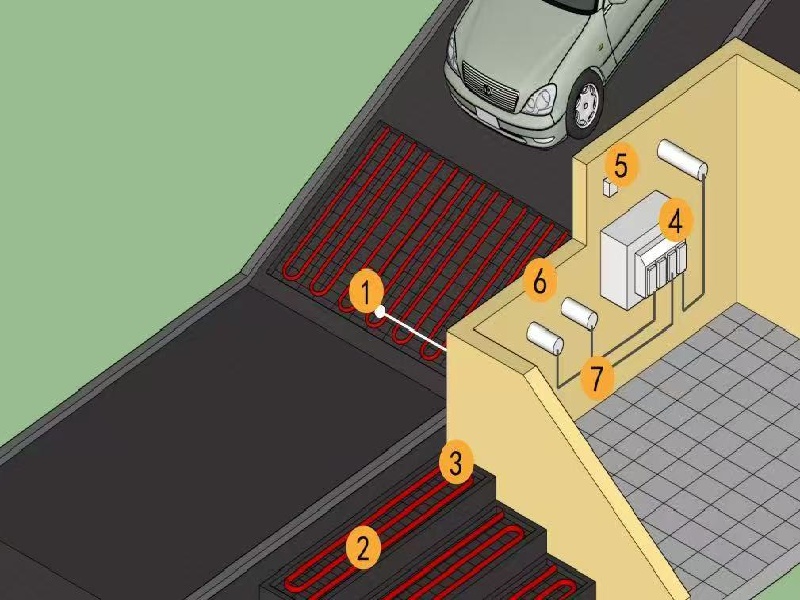 5
4
6
1
7
3
2